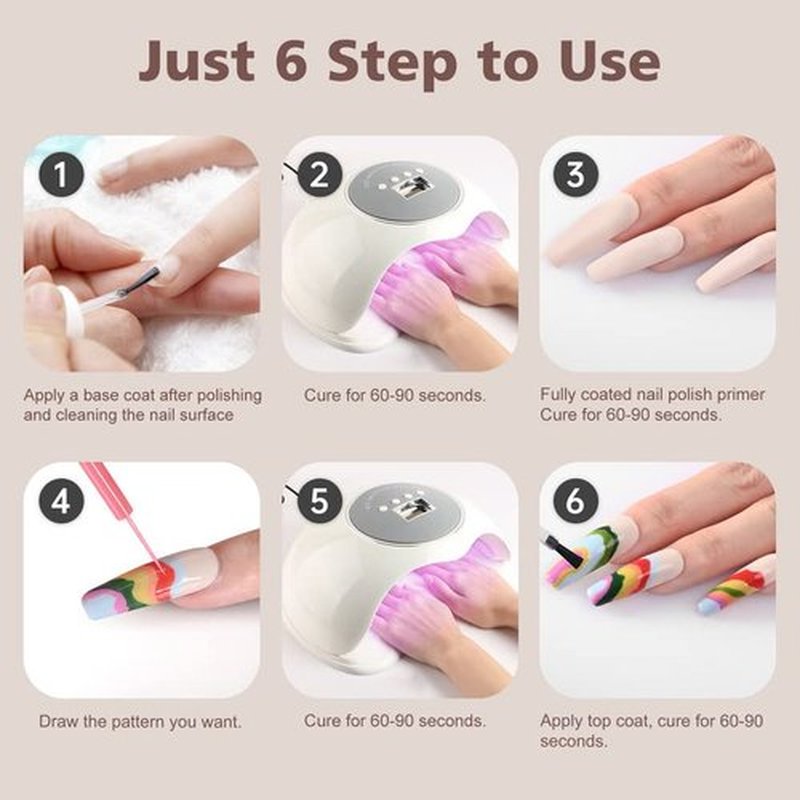 Just 6 Step to Use

1

Apply a base coat after polishing and cleaning the nail surface

2

Cure for 60-90 seconds.

3

Fully coated nail polish primer Cure for 60-90 seconds.

4

Draw the pattern you want.

5

Cure for 60-90 seconds.

6

Apply top coat, cure for 60-90 seconds.