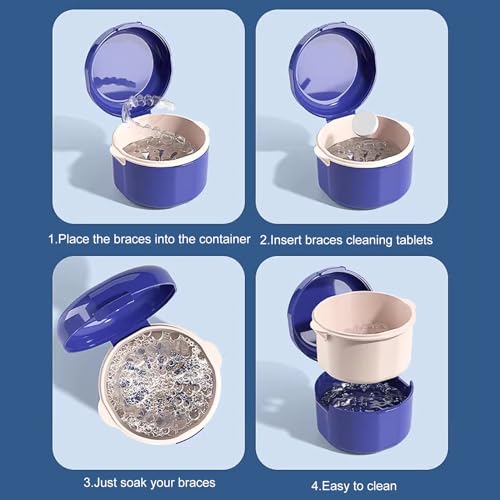 1.Place the braces into the container

2.Insert braces cleaning tablets

3.Just soak your braces

4.Easy to clean