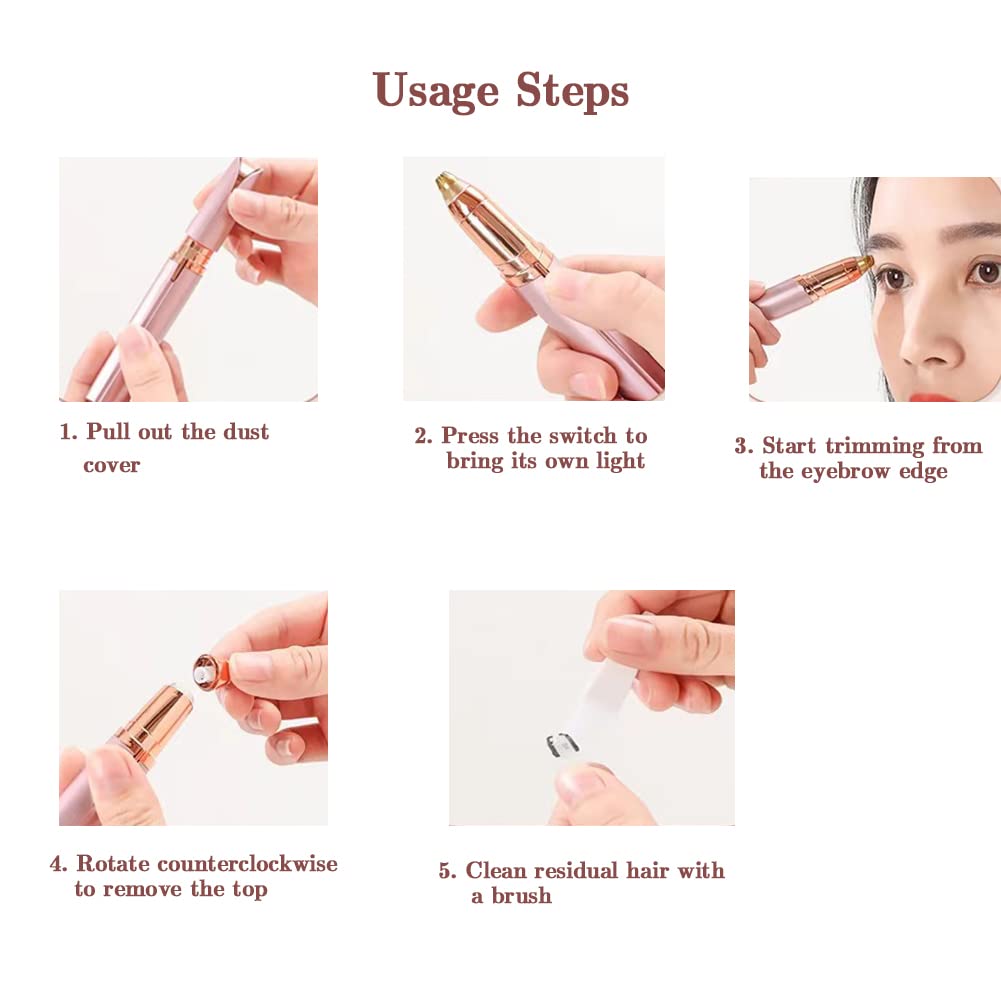 Usage Steps

1. Pull out the dust cover

2. Press the switch to bring its own light

3. Start trimming from the eyebrow edge

4. Rotate counterclockwise to remove the top

5. Clean residual hair with a brush