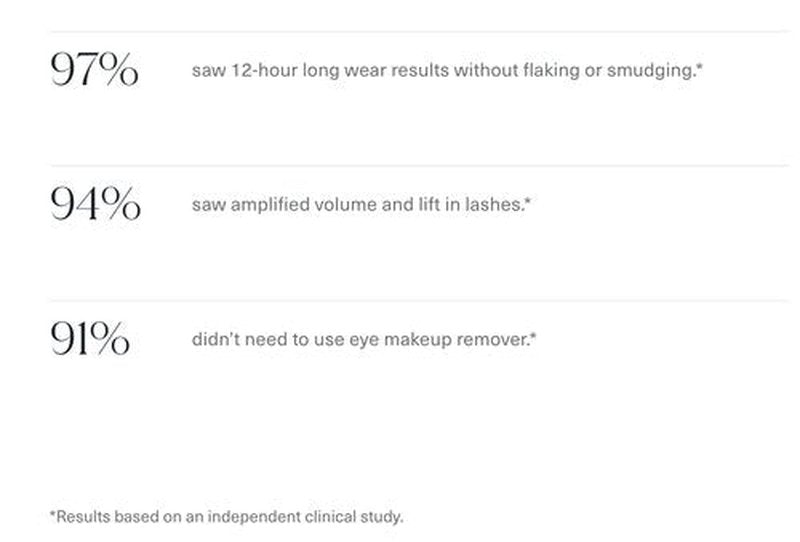 97% saw 12-hour long wear results without flaking or smudging.*

94% saw amplified volume and lift in lashes.*

91% didn't need to use eye makeup remover.*

*Results based on an independent clinical study.