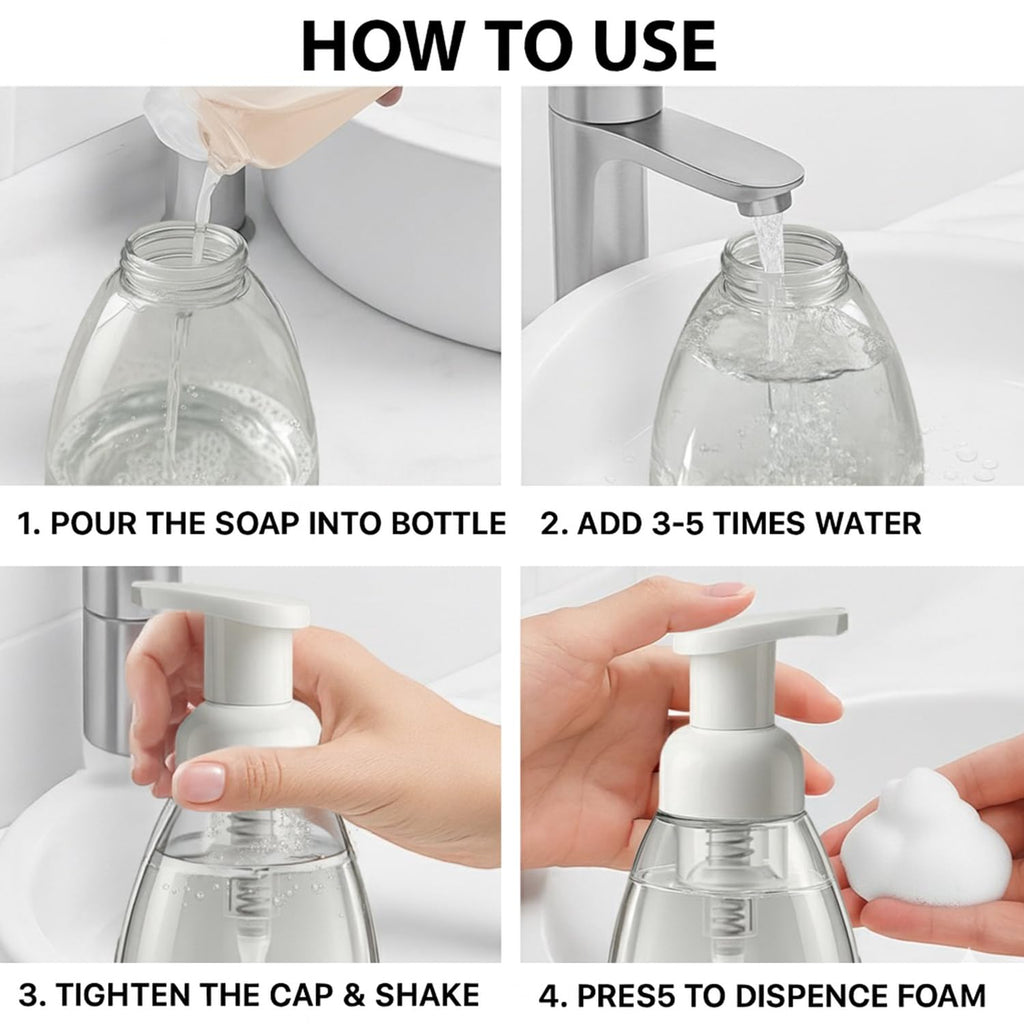 HOW TO USE

1. POUR THE SOAP INTO BOTTLE

2. ADD 3-5 TIMES WATER

3. TIGHTEN THE CAP & SHAKE

4. PRES5 TO DISPENCE FOAM