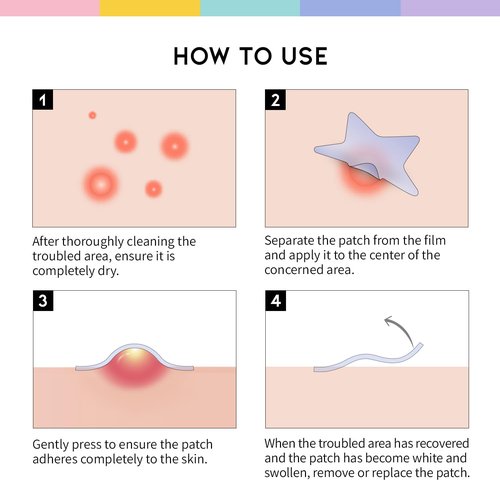 HOW TO USE

1

After thoroughly cleaning the troubled area, ensure it is completely dry.

2

Separate the patch from the film and apply it to the center of the concerned area.

3

Gently press to ensure the patch adheres completely to the skin.

4

When the troubled area has recovered and the patch has become white and swollen, remove or replace the patch.