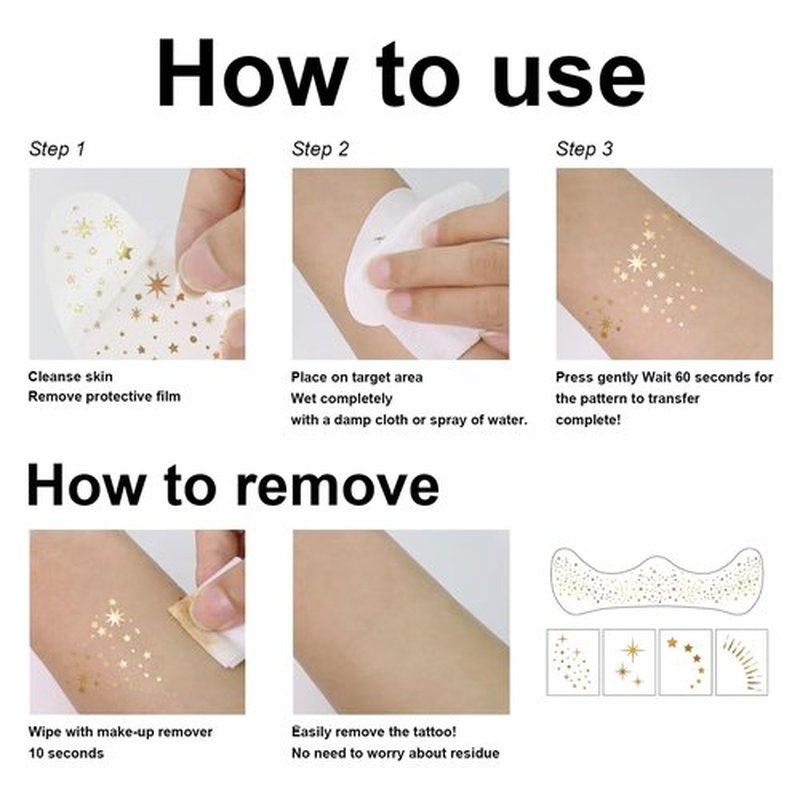 How to use

Step 1

Cleanse skin
Remove protective film

Step 2

Place on target area
Wet completely
with a damp cloth or spray of water.

Step 3

Press gently Wait 60 seconds for the pattern to transfer complete!

How to remove

Wipe with make-up remover
10 seconds

Easily remove the tattoo!
No need to worry about residue