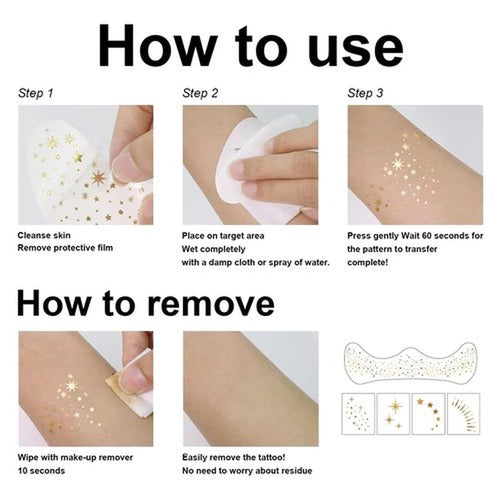 How to use

Step 1

Cleanse skin
Remove protective film

Step 2

Place on target area
Wet completely
with a damp cloth or spray of water.

Step 3

Press gently Wait 60 seconds for the pattern to transfer complete!

How to remove

Wipe with make-up remover
10 seconds

Easily remove the tattoo!
No need to worry about residue