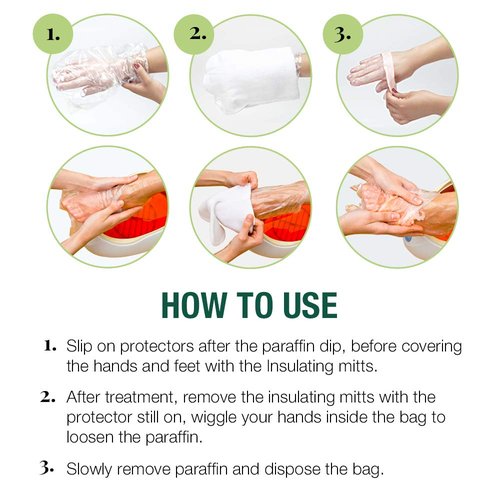 1.

2.

3.

HOW TO USE

1. Slip on protectors after the paraffin dip, before covering the hands and feet with the Insulating mitts.

2. After treatment, remove the insulating mitts with the protector still on, wiggle your hands inside the bag to loosen the paraffin.

3. Slowly remove paraffin and dispose the bag.