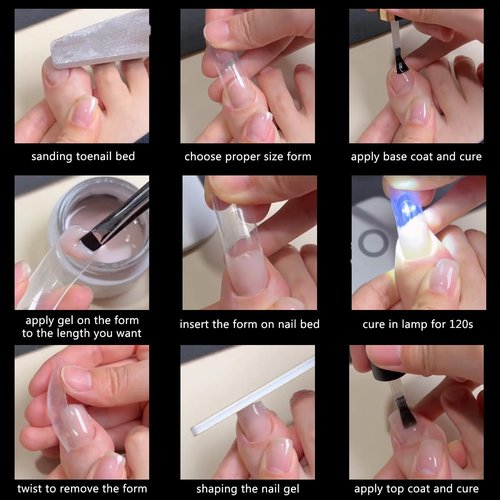 sanding toenail bed

choose proper size form

apply base coat and cure

apply gel on the form to the length you want

insert the form on nail bed

cure in lamp for 120s

twist to remove the form

shaping the nail gel

apply top coat and cure