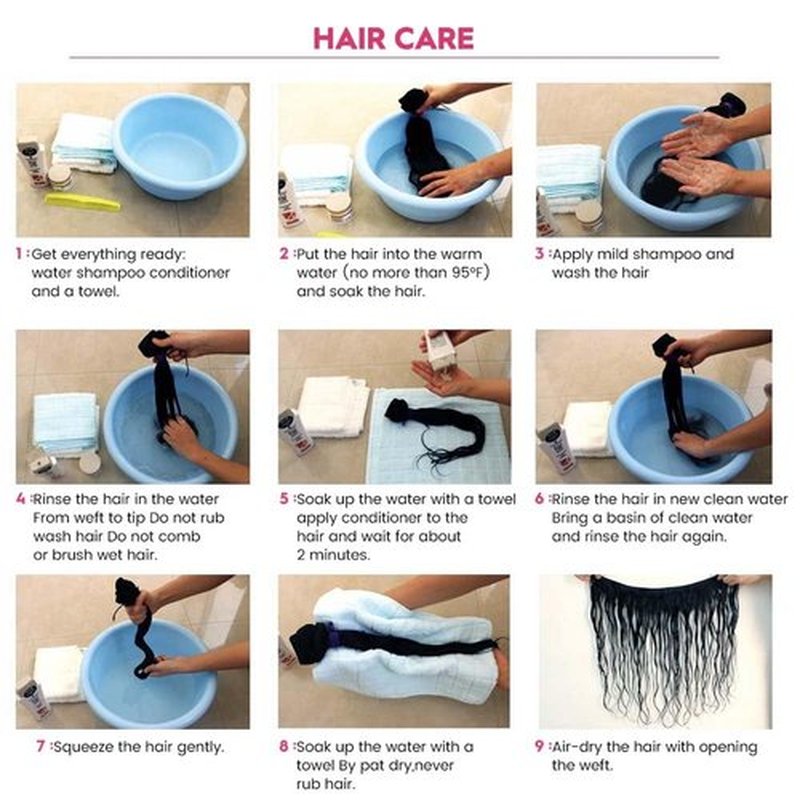 HAIR CARE

1 :Get everything ready: water shampoo conditioner and a towel.

2 :Put the hair into the warm water (no more than 95ºF) and soak the hair.

3 :Apply mild shampoo and wash the hair

4 :Rinse the hair in the water From weft to tip Do not rub wash hair Do not comb or brush wet hair.

5 :Soak up the water with a towel apply conditioner to the hair and wait for about 2 minutes.

6 :Rinse the hair in new clean water Bring a basin of clean water and rinse the hair again.

7 :Squeeze the hair gently.

8 :Soak up the water with a towel By pat dry,never rub hair.

9 :Air-dry the hair with opening the weft.