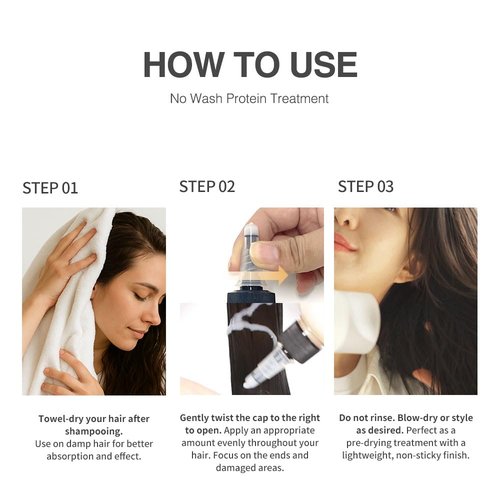 HOW TO USE

No Wash Protein Treatment

STEP 01

Towel-dry your hair after shampooing.
Use on damp hair for better absorption and effect.

STEP 02

Gently twist the cap to the right to open. Apply an appropriate amount evenly throughout your hair. Focus on the ends and damaged areas.

STEP 03

Do not rinse. Blow-dry or style as desired. Perfect as a pre-drying treatment with a lightweight, non-sticky finish.