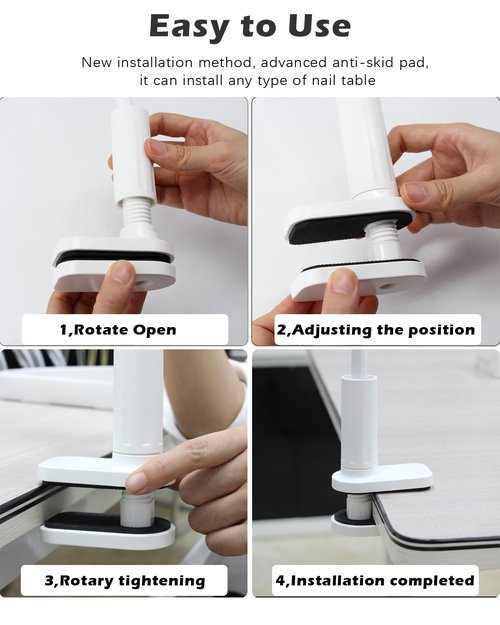 Easy to Use

New installation method, advanced anti-skid pad, it can install any type of nail table

1,Rotate Open

2,Adjusting the position

3,Rotary tightening

4,Installation completed