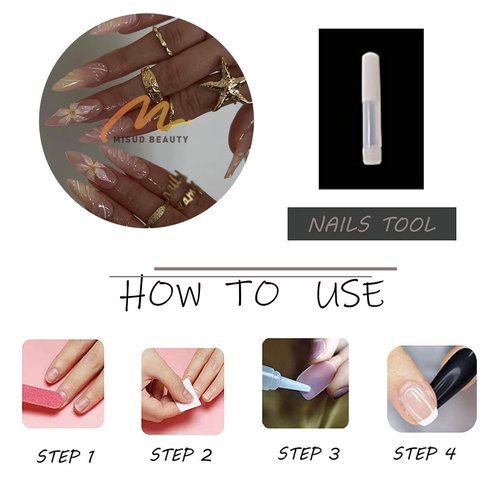 MISUD BEAUTY

NAILS TOOL

HOW TO USE

STEP 1

STEP 2

STEP 3

STEP 4