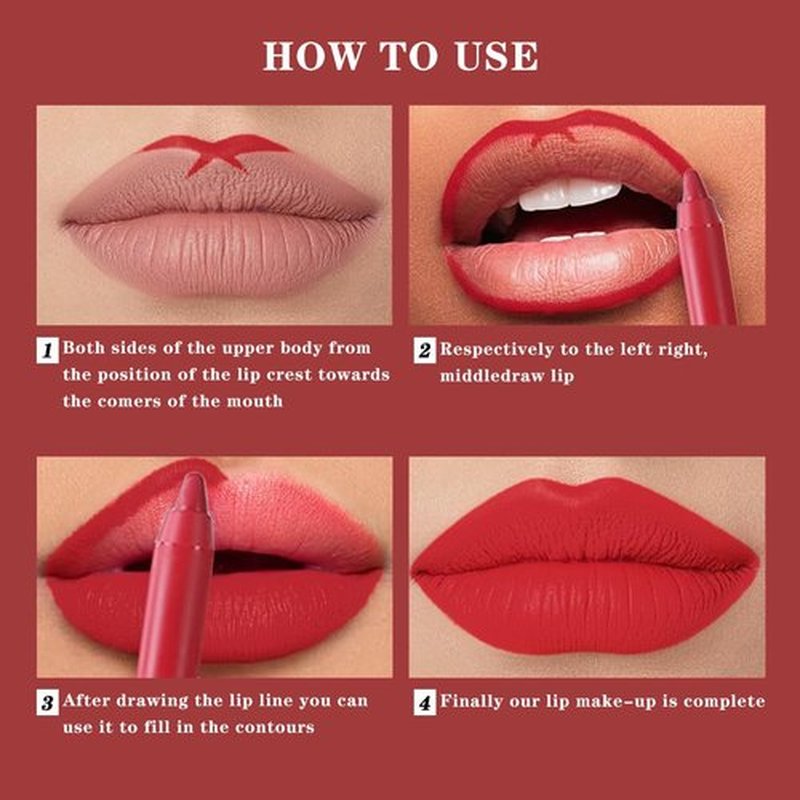 HOW TO USE

1 Both sides of the upper body from the position of the lip crest towards the comers of the mouth

2 Respectively to the left right, middledraw lip

3 After drawing the lip line you can use it to fill in the contours

4 Finally our lip make-up is complete