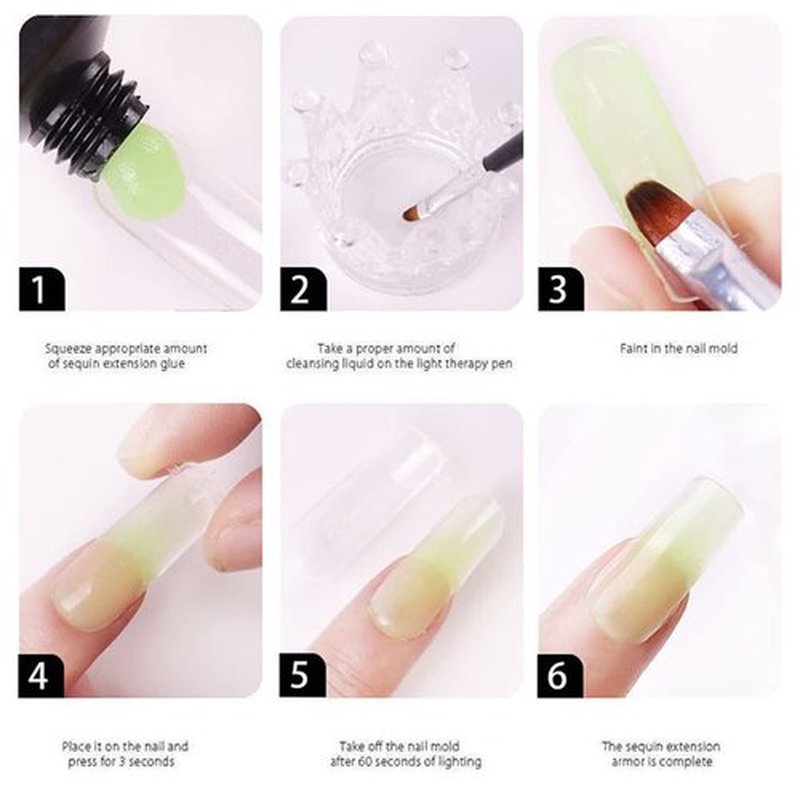 1

Squeeze appropriate amount of sequin extension glue

2

Take a proper amount of cleansing liquid on the light therapy pen

3

Faint in the nail mold

4

Place it on the nail and press for 3 seconds

5

Take off the nail mold after 60 seconds of lighting

6

The sequin extension armor is complete