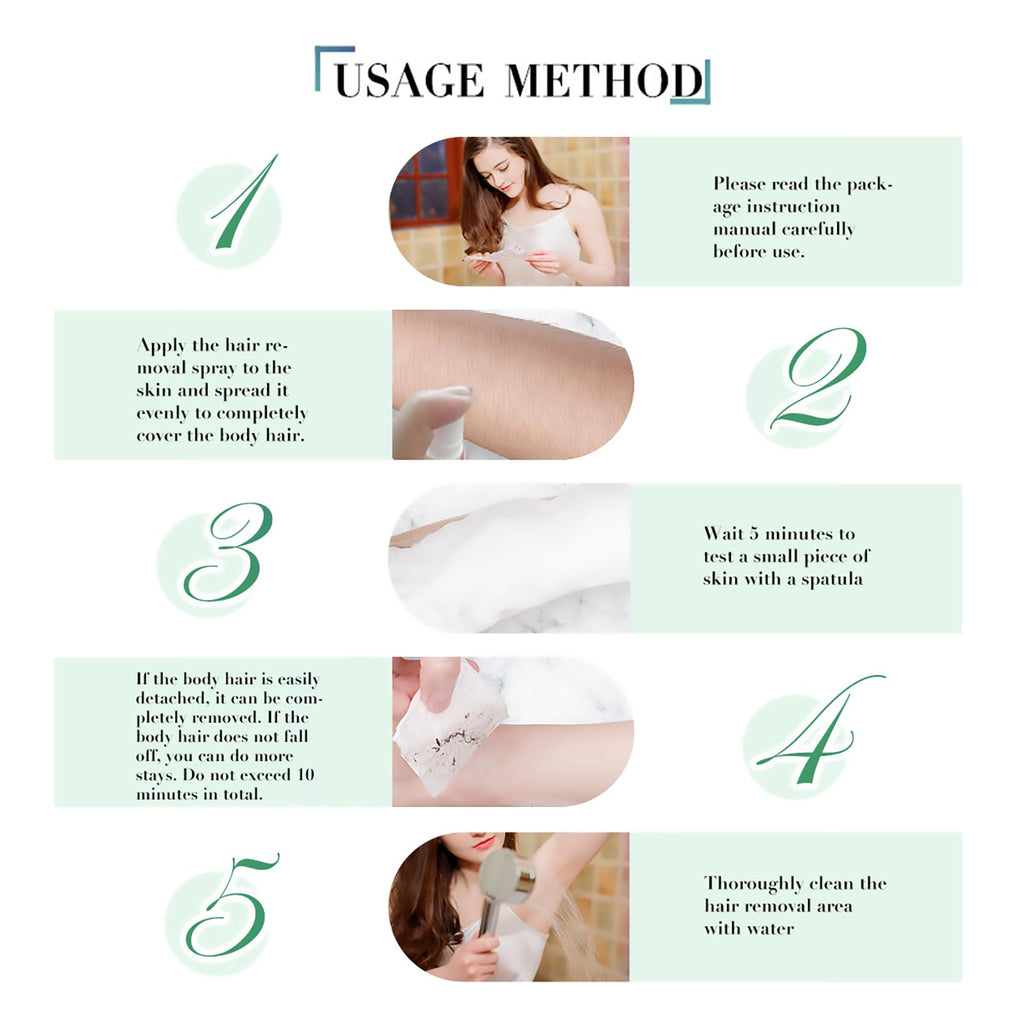 USAGE METHOD

1

Please read the package instruction manual carefully before use.

Apply the hair removal spray to the skin and spread it evenly to completely cover the body hair.

2

3

Wait 5 minutes to test a small piece of skin with a spatula

If the body hair is easily detached, it can be completely removed. If the body hair does not fall off, you can do more stays. Do not exceed 10 minutes in total.

4

5

Thoroughly clean the hair removal area with water