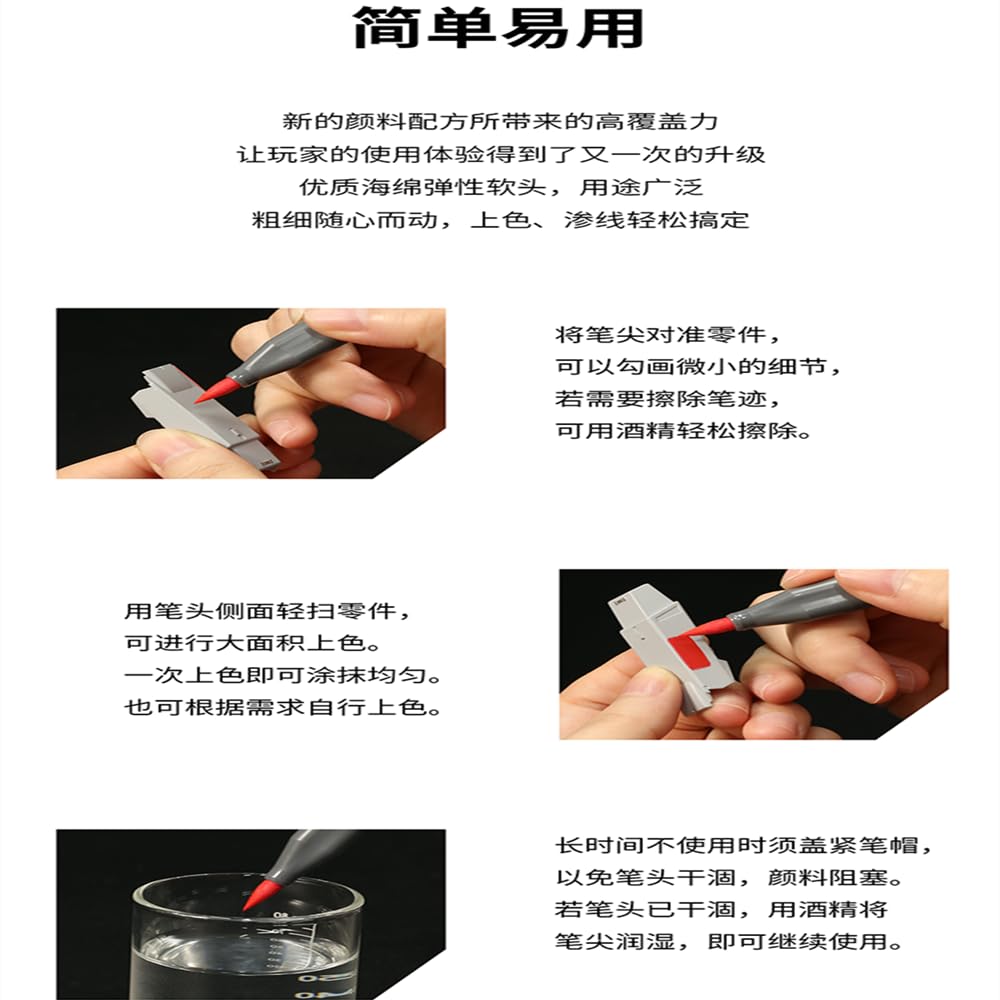 简单易用

新的颜料配方所带来的高覆盖力
让玩家的使用体验得到了又一次的升级
优质海绵弹性软头，用途广泛
粗细随心而动，上色、渗线轻松搞定

将笔尖对准零件，
可以勾画微小的细节，
若需要擦除笔迹，
可用酒精轻松擦除。

用笔头侧面轻扫零件，
可进行大面积上色。
一次上色即可涂抹均匀。
也可根据需求自行上色。

长时间不使用时须盖紧笔帽，
以免笔头干涸，颜料阻塞。
若笔头已干涸，用酒精将
笔尖润湿，即可继续使用。