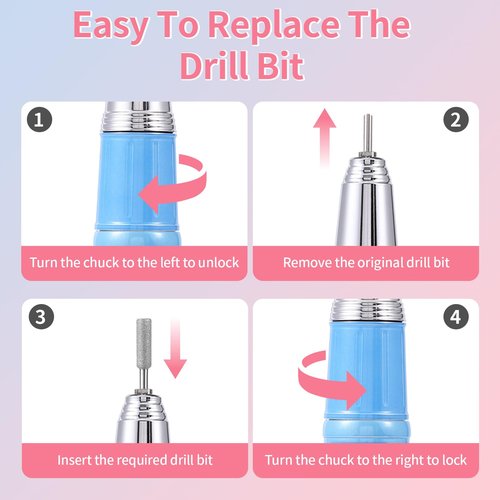 Easy To Replace The Drill Bit

1

Turn the chuck to the left to unlock

2

Remove the original drill bit

3

Insert the required drill bit

4

Turn the chuck to the right to lock