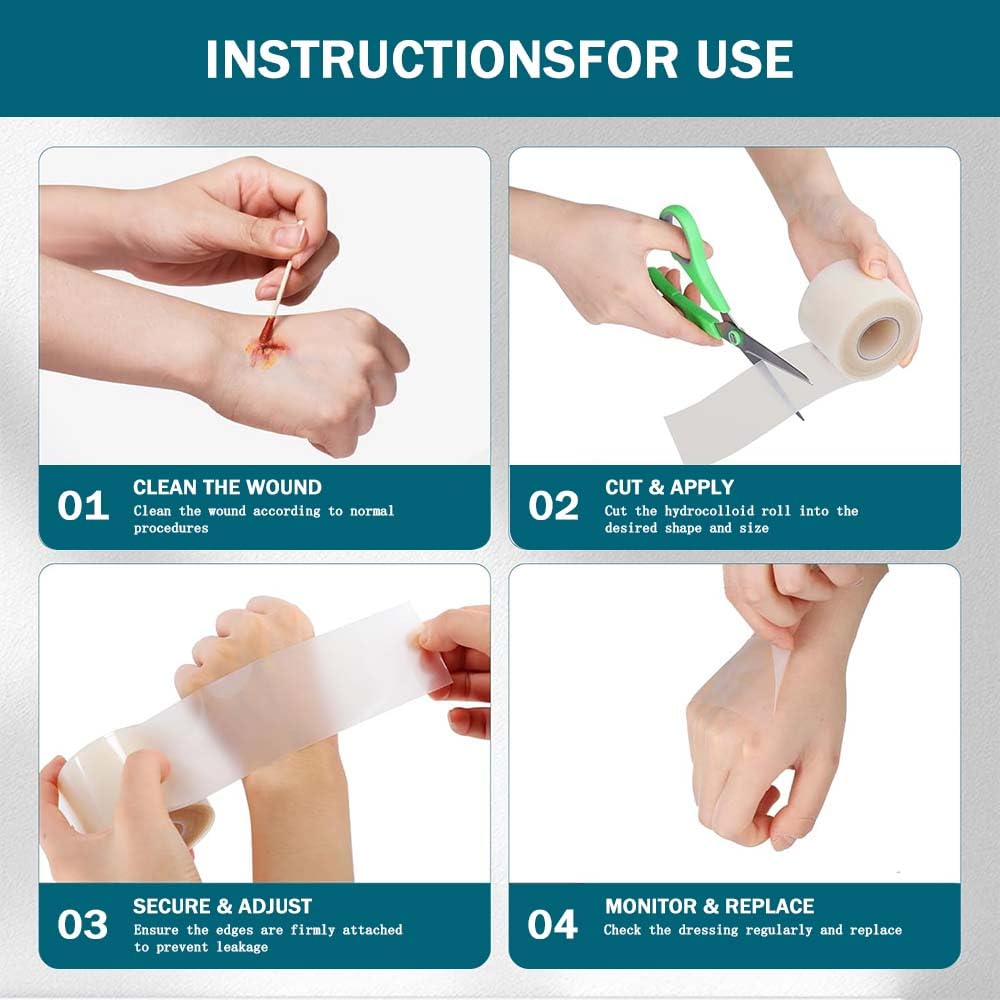 INSTRUCTIONSFOR USE

01 CLEAN THE WOUND
Clean the wound according to normal procedures

02 CUT & APPLY
Cut the hydrocolloid roll into the desired shape and size

03 SECURE & ADJUST
Ensure the edges are firmly attached to prevent leakage

04 MONITOR & REPLACE
Check the dressing regularly and replace