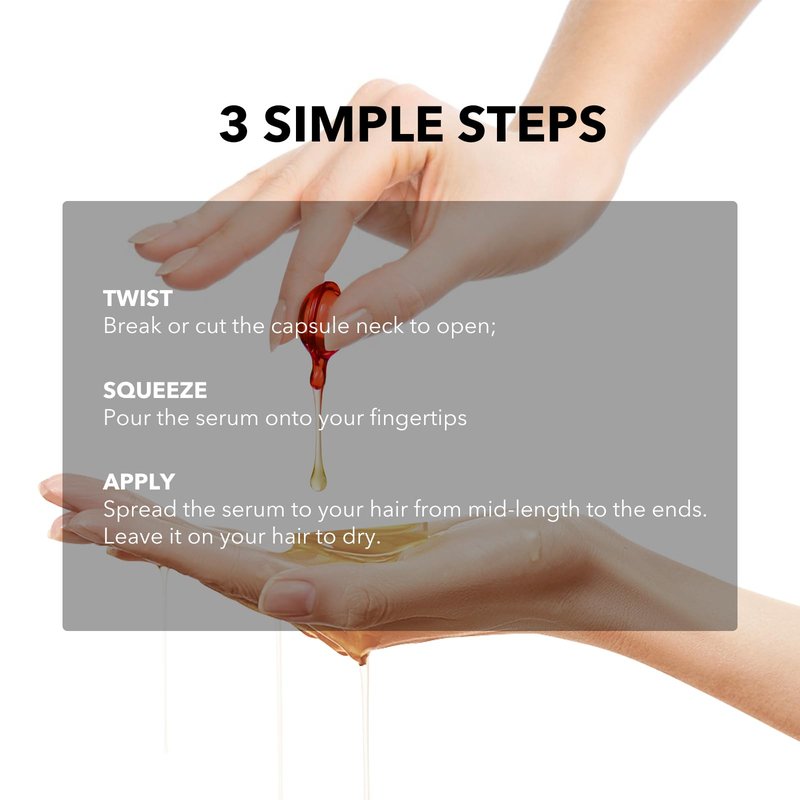 3 SIMPLE STEPS

TWIST
Break or cut the capsule neck to open;

SQUEEZE
Pour the serum onto your fingertips

APPLY
Spread the serum to your hair from mid-length to the ends. Leave it on your hair to dry.