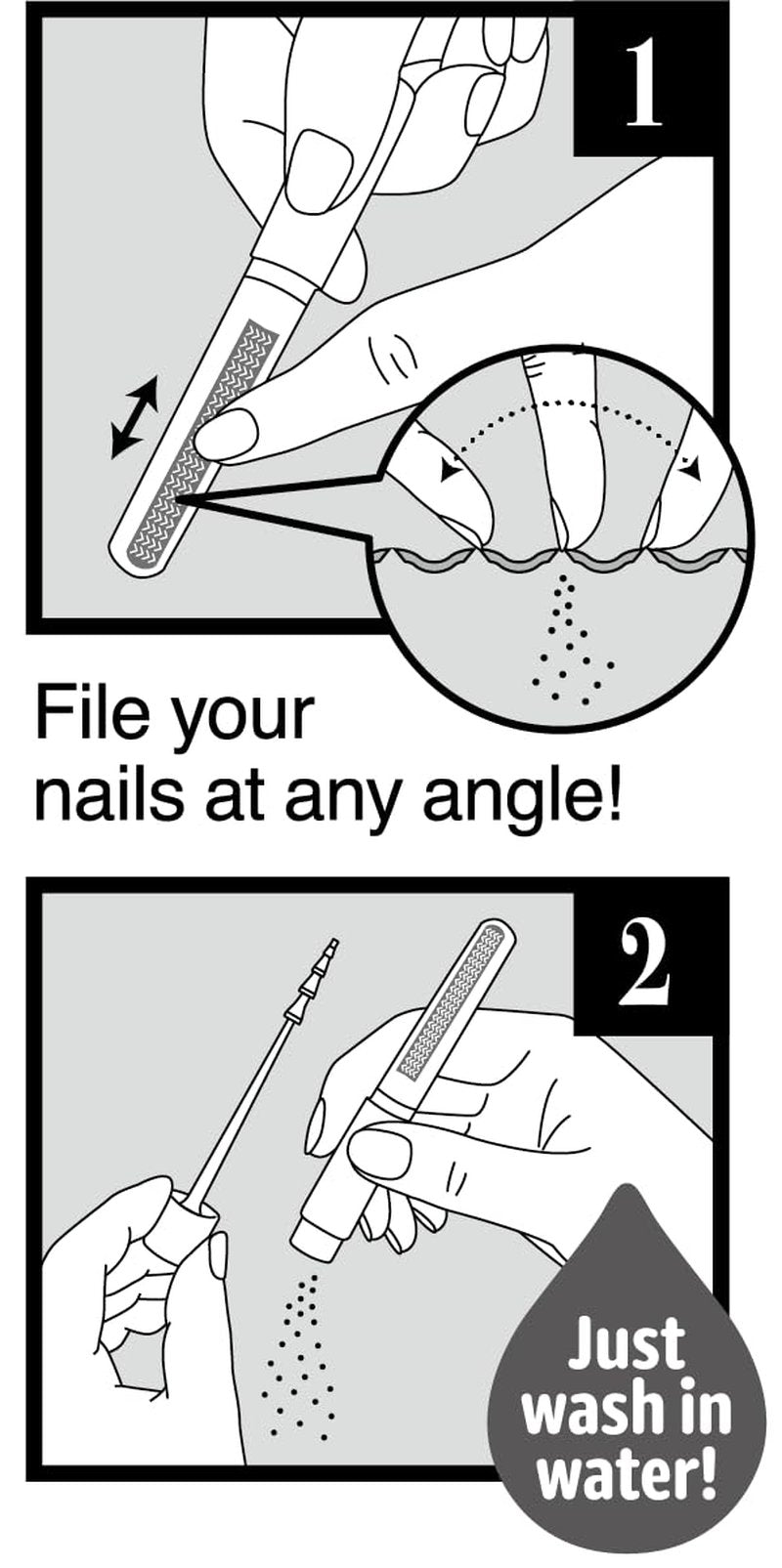 1

File your nails at any angle!

2

Just wash in water!