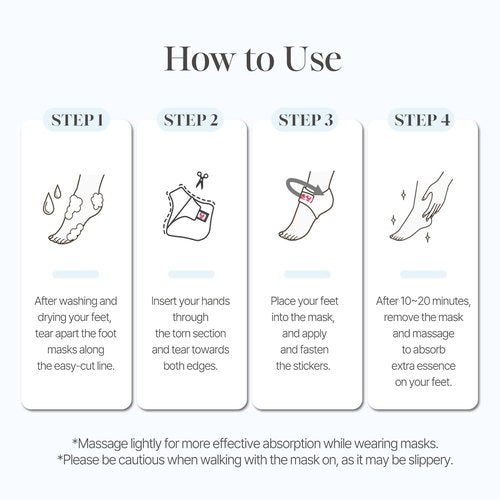 How to Use

STEP 1

After washing and drying your feet, tear apart the foot masks along the easy-cut line.

STEP 2

Insert your hands through the torn section and tear towards both edges.

STEP 3

Place your feet into the mask, and apply and fasten the stickers.

STEP 4

After 10~20 minutes, remove the mask and massage to absorb extra essence on your feet.

*Massage lightly for more effective absorption while wearing masks.
*Please be cautious when walking with the mask on, as it may be slippery.