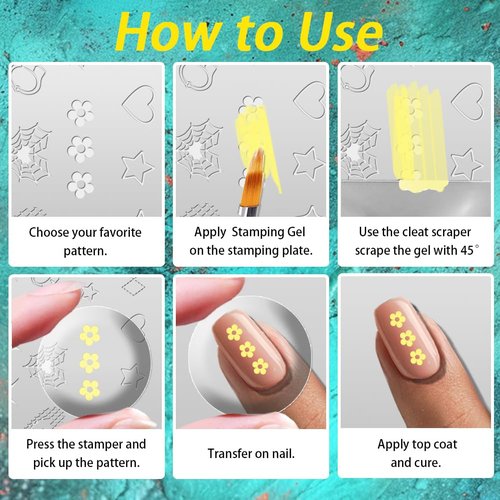 How to Use

Choose your favorite pattern.

Apply Stamping Gel on the stamping plate.

Use the cleat scraper scrape the gel with 45°

Press the stamper and pick up the pattern.

Transfer on nail.

Apply top coat and cure.