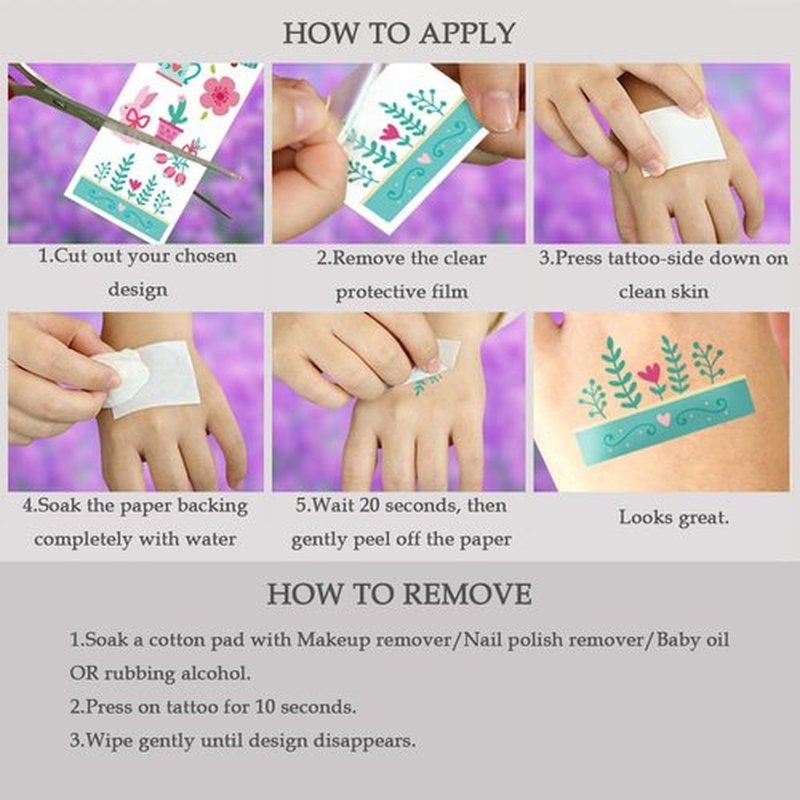 HOW TO APPLY

1.Cut out your chosen design

2.Remove the clear protective film

3.Press tattoo-side down on clean skin

4.Soak the paper backing completely with water

5.Wait 20 seconds, then gently peel off the paper

Looks great.

HOW TO REMOVE

1.Soak a cotton pad with Makeup remover/Nail polish remover/Baby oil OR rubbing alcohol.

2.Press on tattoo for 10 seconds.

3.Wipe gently until design disappears.