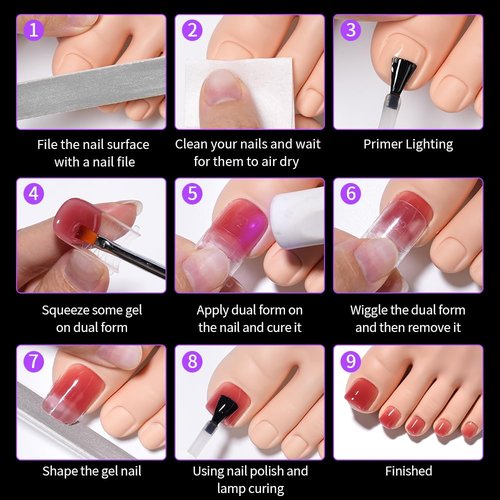 1

File the nail surface with a nail file

2

Clean your nails and wait for them to air dry

3

Primer Lighting

4

Squeeze some gel on dual form

5

Apply dual form on the nail and cure it

6

Wiggle the dual form and then remove it

7

Shape the gel nail

8

Using nail polish and lamp curing

9

Finished