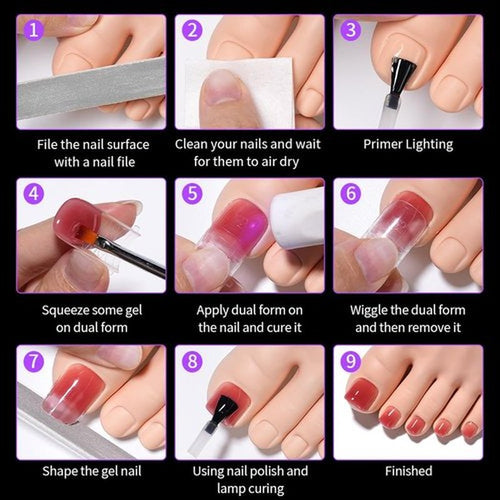 1

File the nail surface with a nail file

2

Clean your nails and wait for them to air dry

3

Primer Lighting

4

Squeeze some gel on dual form

5

Apply dual form on the nail and cure it

6

Wiggle the dual form and then remove it

7

Shape the gel nail

8

Using nail polish and lamp curing

9

Finished