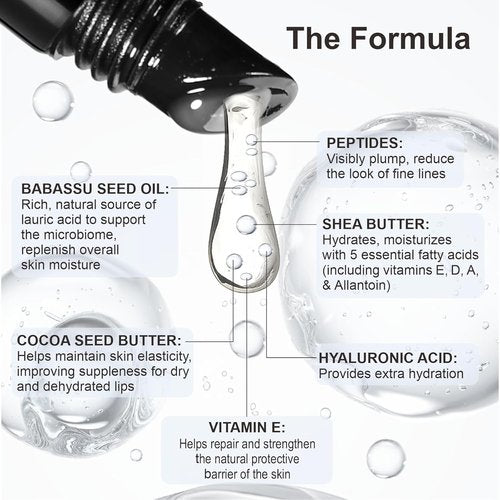 The Formula

PEPTIDES:
Visibly plump, reduce the look of fine lines

BABASSU SEED OIL:
Rich, natural source of lauric acid to support the microbiome, replenish overall skin moisture

SHEA BUTTER:
Hydrates, moisturizes with 5 essential fatty acids (including vitamins E, D, A, & Allantoin)

COCOA SEED BUTTER:
Helps maintain skin elasticity, improving suppleness for dry and dehydrated lips

HYALURONIC ACID:
Provides extra hydration

VITAMIN E:
Helps repair and strengthen the natural protective barrier of the skin