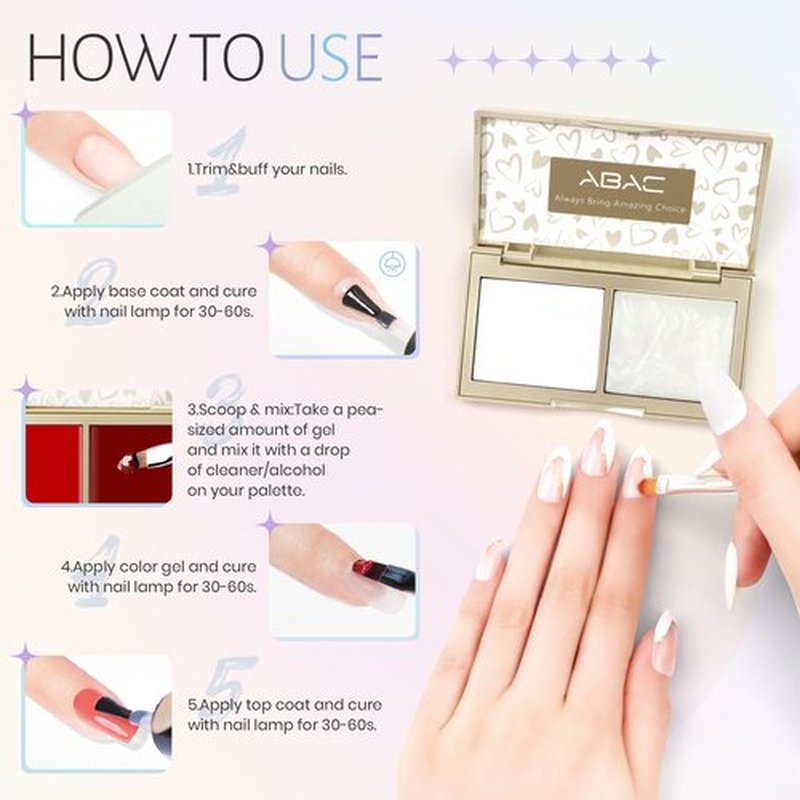 HOW TO USE

1
1.Trim&buff your nails.

2
2.Apply base coat and cure with nail lamp for 30-60s.

3
3.Scoop & mix:Take a pea-sized amount of gel and mix it with a drop of cleaner/alcohol on your palette.

4
4.Apply color gel and cure with nail lamp for 30-60s.

5
5.Apply top coat and cure with nail lamp for 30-60s.

ABAC
Always Bring Amazing Choice