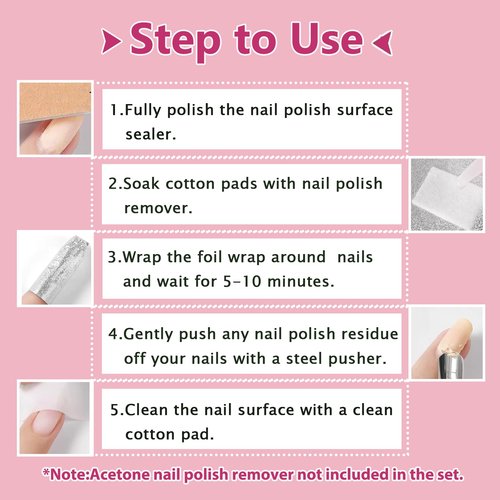 Step to Use

1.Fully polish the nail polish surface sealer.

2.Soak cotton pads with nail polish remover.

3.Wrap the foil wrap around  nails and wait for 5-10 minutes.

4.Gently push any nail polish residue off your nails with a steel pusher.

5.Clean the nail surface with a clean cotton pad.

*Note:Acetone nail polish remover not included in the set.