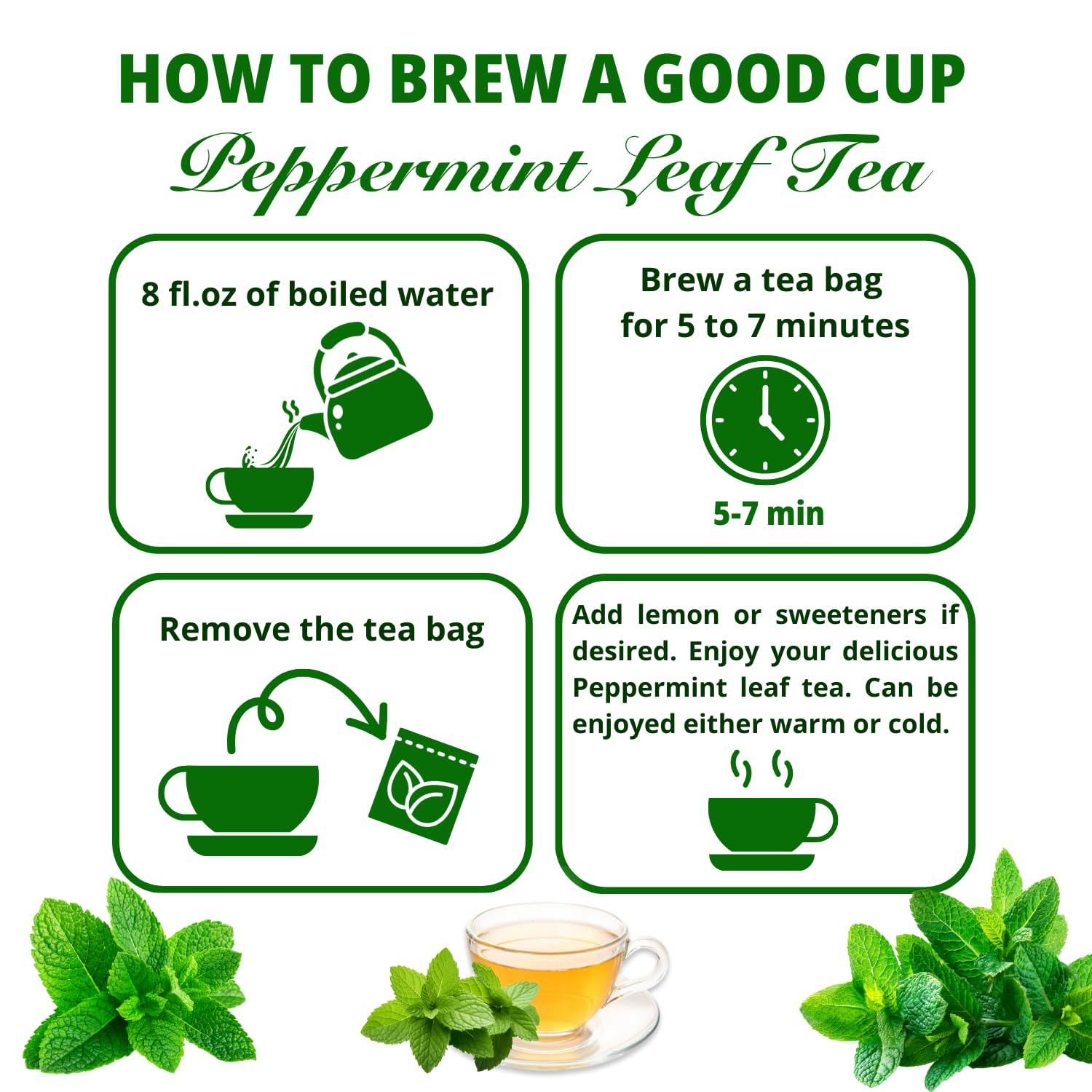 HOW TO BREW A GOOD CUP
Peppermint Leaf Tea

8 fl.oz of boiled water

Brew a tea bag for 5 to 7 minutes

5-7 min

Remove the tea bag

Add lemon or sweeteners if desired. Enjoy your delicious Peppermint leaf tea. Can be enjoyed either warm or cold.