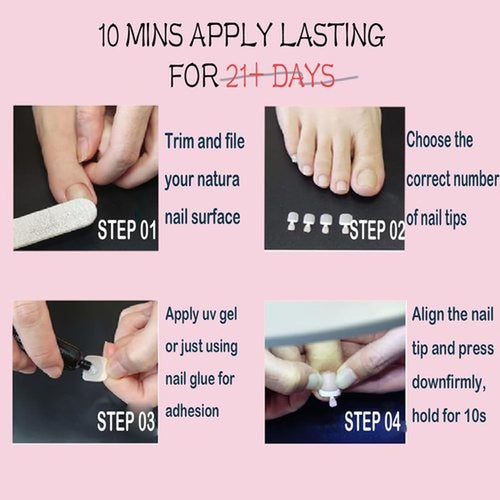 10 MINS APPLY LASTING
FOR 21+ DAYS

STEP 01

Trim and file your natura nail surface

STEP 02

Choose the correct number of nail tips

STEP 03

Apply uv gel or just using nail glue for adhesion

STEP 04

Align the nail tip and press downfirmly, hold for 10s