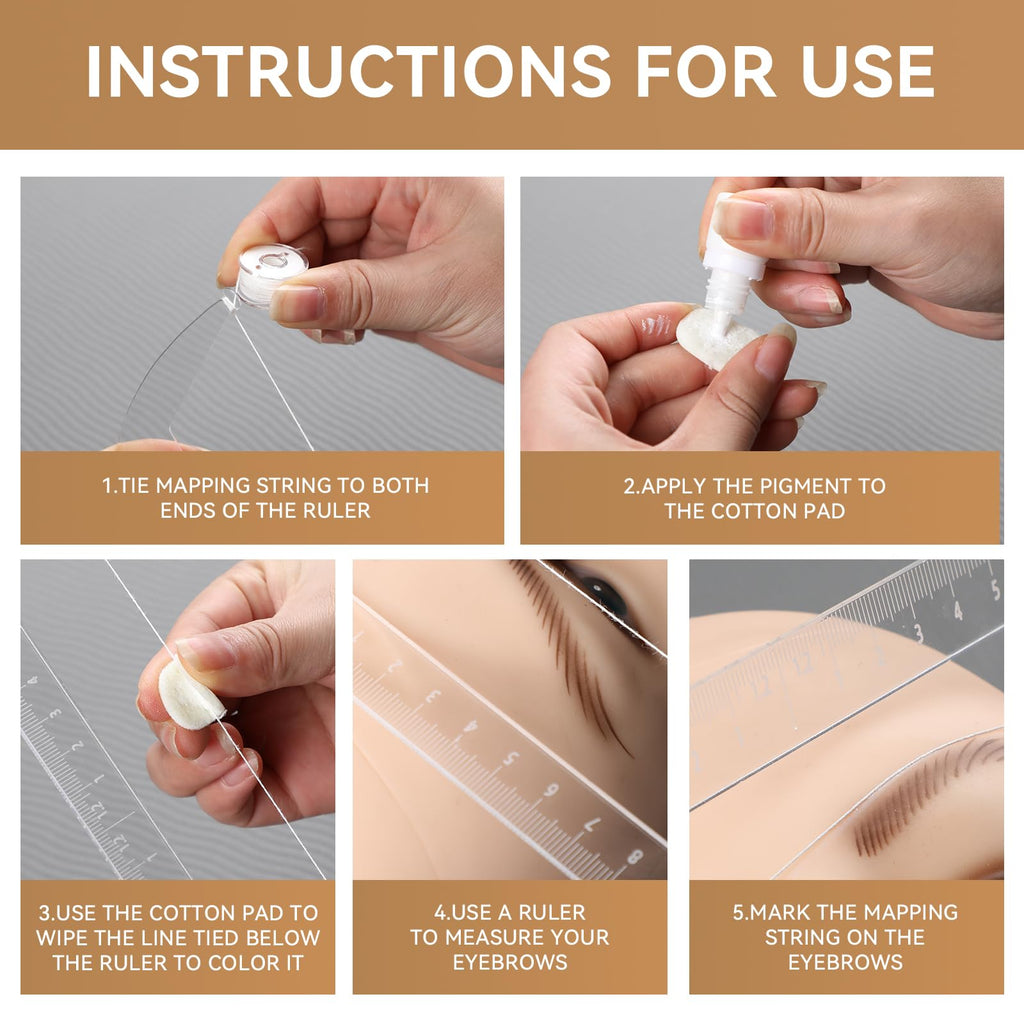 INSTRUCTIONS FOR USE

1.TIE MAPPING STRING TO BOTH ENDS OF THE RULER

2.APPLY THE PIGMENT TO THE COTTON PAD

3.USE THE COTTON PAD TO WIPE THE LINE TIED BELOW THE RULER TO COLOR IT

4.USE A RULER TO MEASURE YOUR EYEBROWS

5.MARK THE MAPPING STRING ON THE EYEBROWS