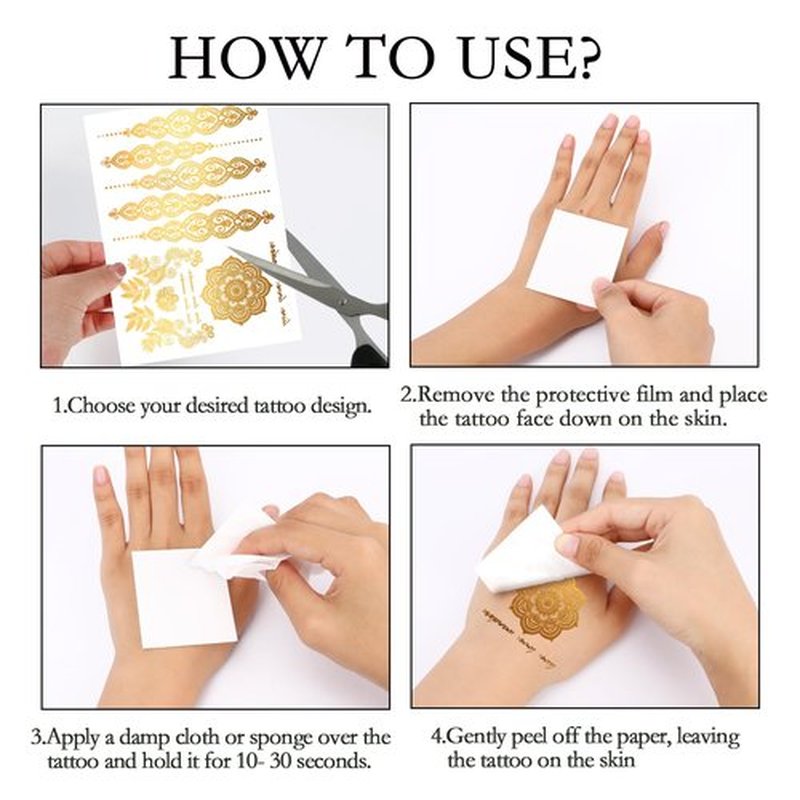 HOW TO USE?

1.Choose your desired tattoo design.

2.Remove the protective film and place the tattoo face down on the skin.

3.Apply a damp cloth or sponge over the tattoo and hold it for 10- 30 seconds.

4.Gently peel off the paper, leaving the tattoo on the skin