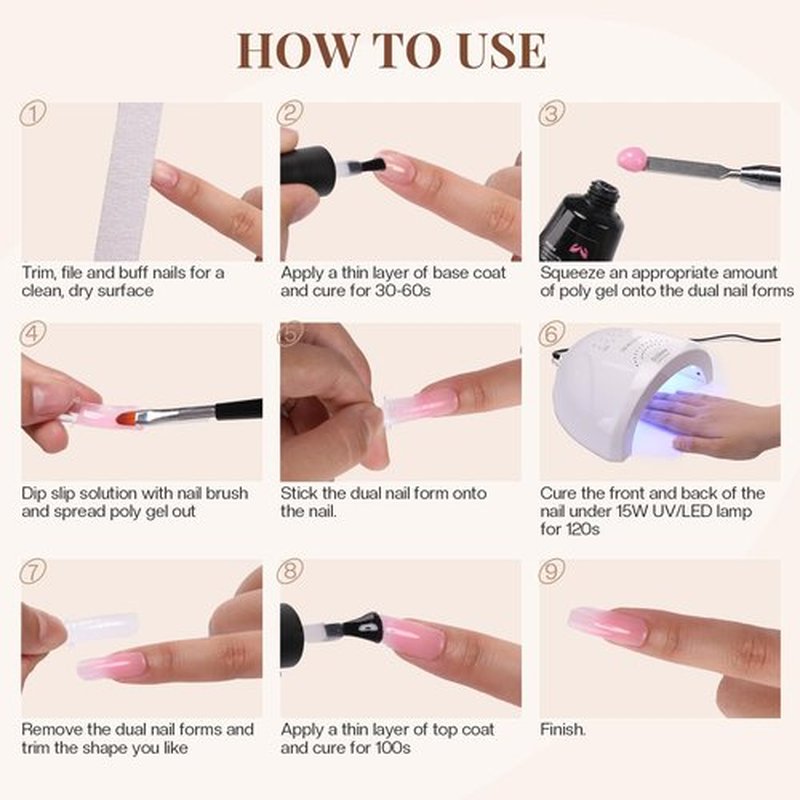 HOW TO USE

①
Trim, file and buff nails for a clean, dry surface

②
Apply a thin layer of base coat and cure for 30-60s

③
Squeeze an appropriate amount of poly gel onto the dual nail forms

④
Dip slip solution with nail brush and spread poly gel out

⑤
Stick the dual nail form onto the nail.

⑥
Cure the front and back of the nail under 15W UV/LED lamp for 120s

⑦
Remove the dual nail forms and trim the shape you like

⑧
Apply a thin layer of top coat and cure for 100s

⑨
Finish.