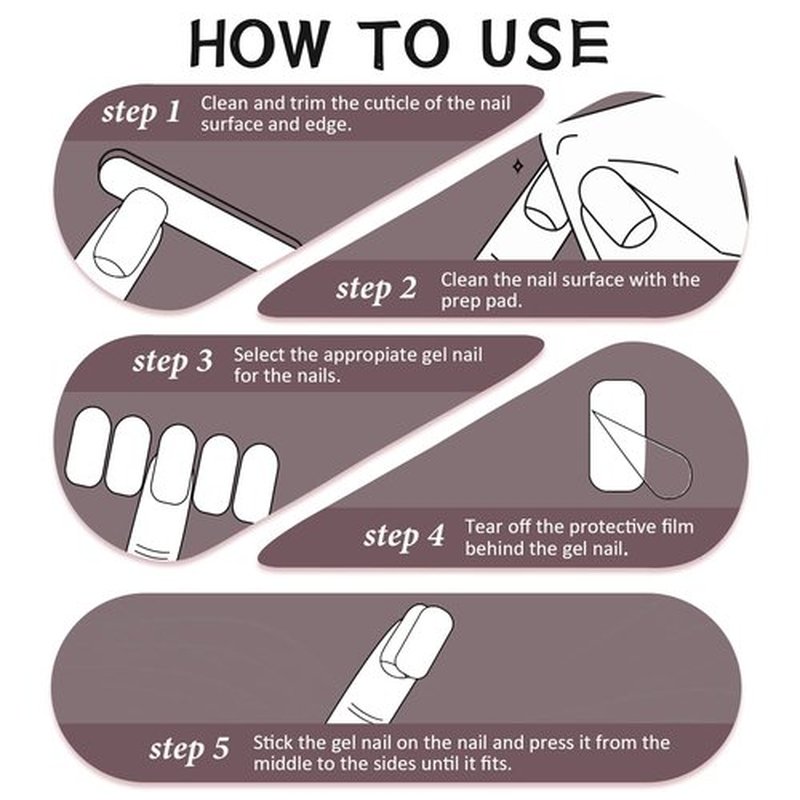 HOW TO USE

step 1 Clean and trim the cuticle of the nail surface and edge.

step 2 Clean the nail surface with the prep pad.

step 3 Select the appropiate gel nail for the nails.

step 4 Tear off the protective film behind the gel nail.

step 5 Stick the gel nail on the nail and press it from the middle to the sides until it fits.