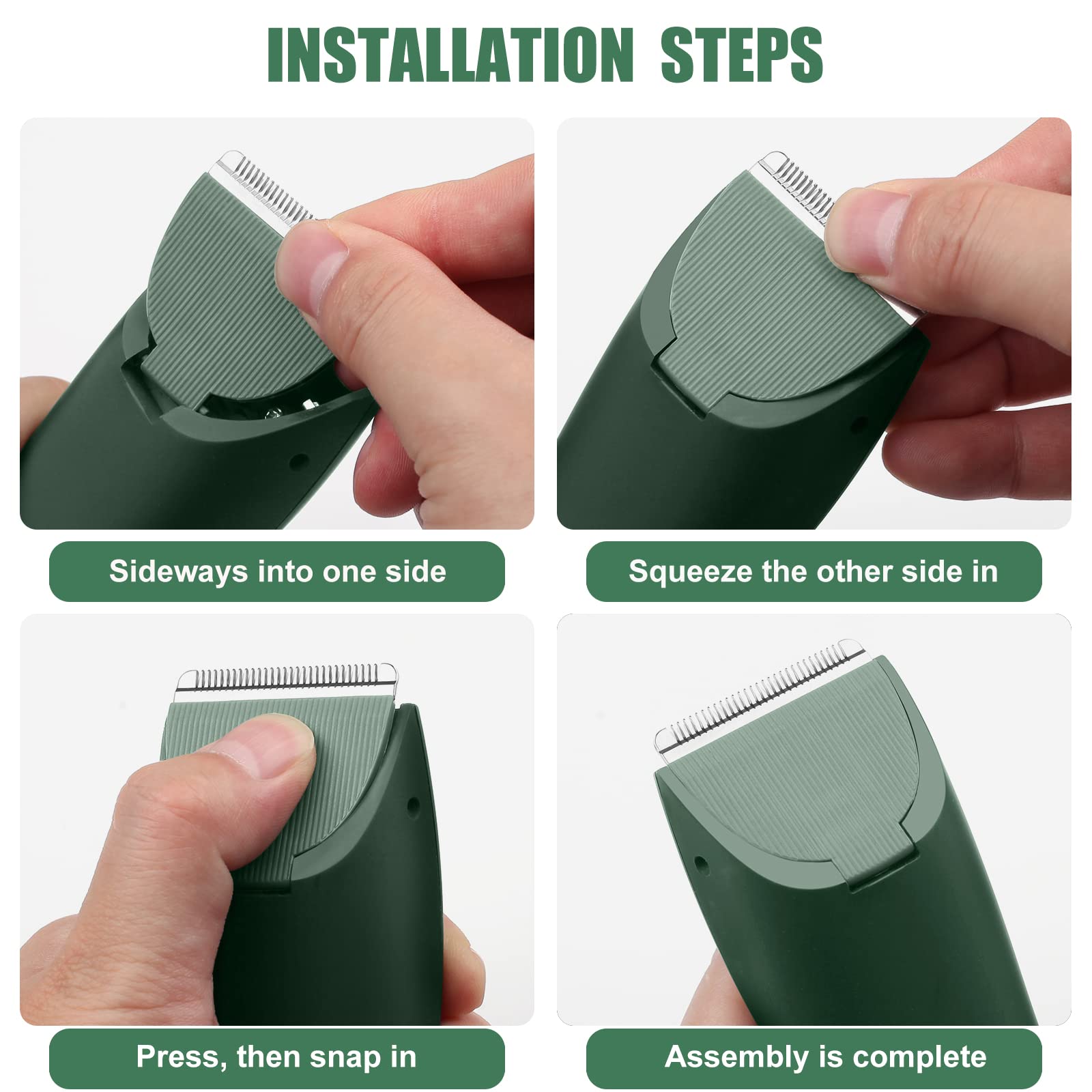 INSTALLATION STEPS

Sideways into one side

Squeeze the other side in

Press, then snap in

Assembly is complete