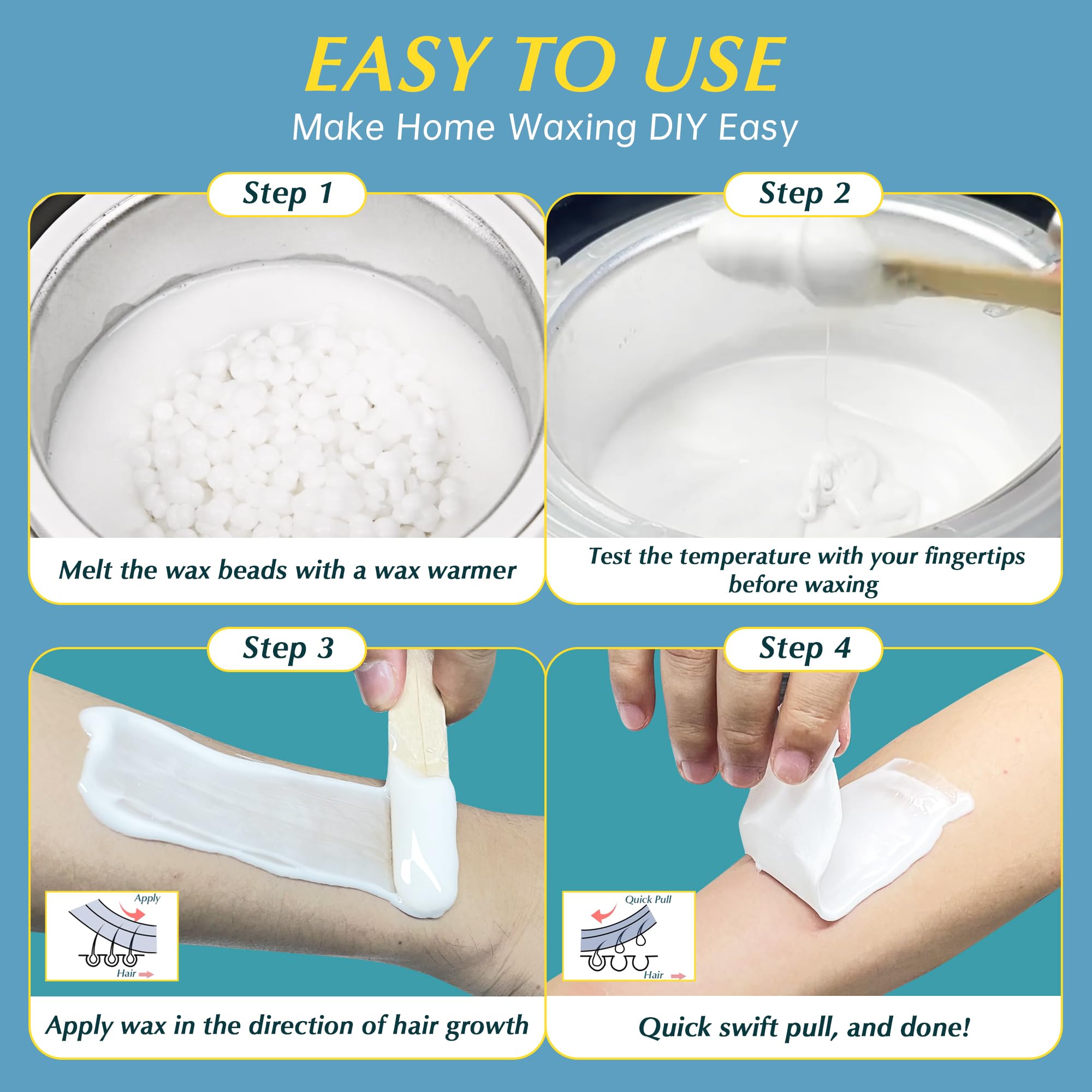 EASY TO USE

Make Home Waxing DIY Easy

Step 1

Melt the wax beads with a wax warmer

Step 2

Test the temperature with your fingertips before waxing

Step 3

Apply

Hair

Apply wax in the direction of hair growth

Step 4

Quick Pull

Hair

Quick swift pull, and done!