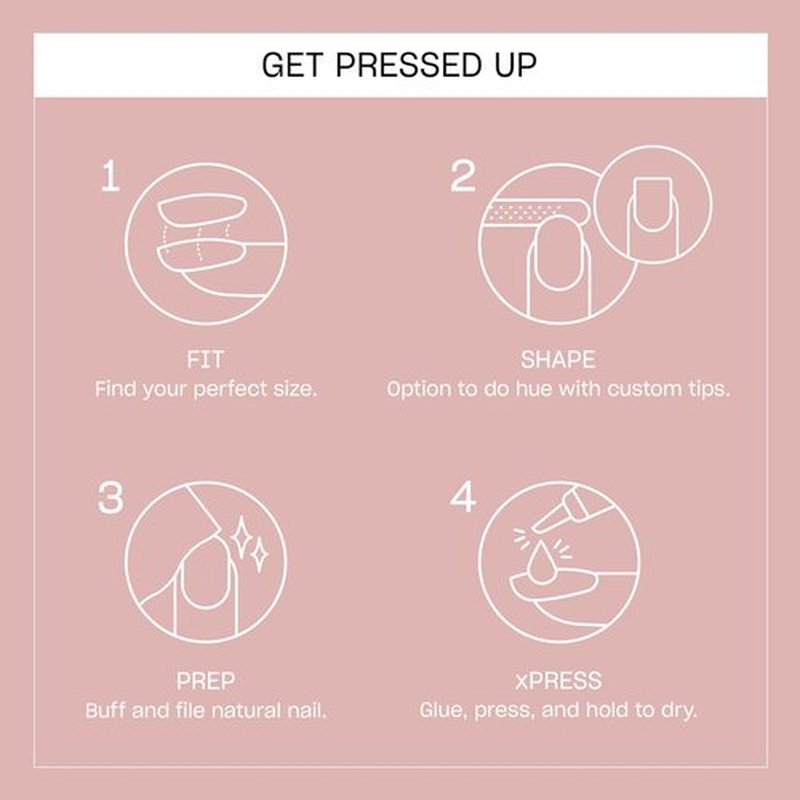 GET PRESSED UP

1

FIT
Find your perfect size.

2

SHAPE
Option to do hue with custom tips.

3

PREP
Buff and file natural nail.

4

xPRESS
Glue, press, and hold to dry.