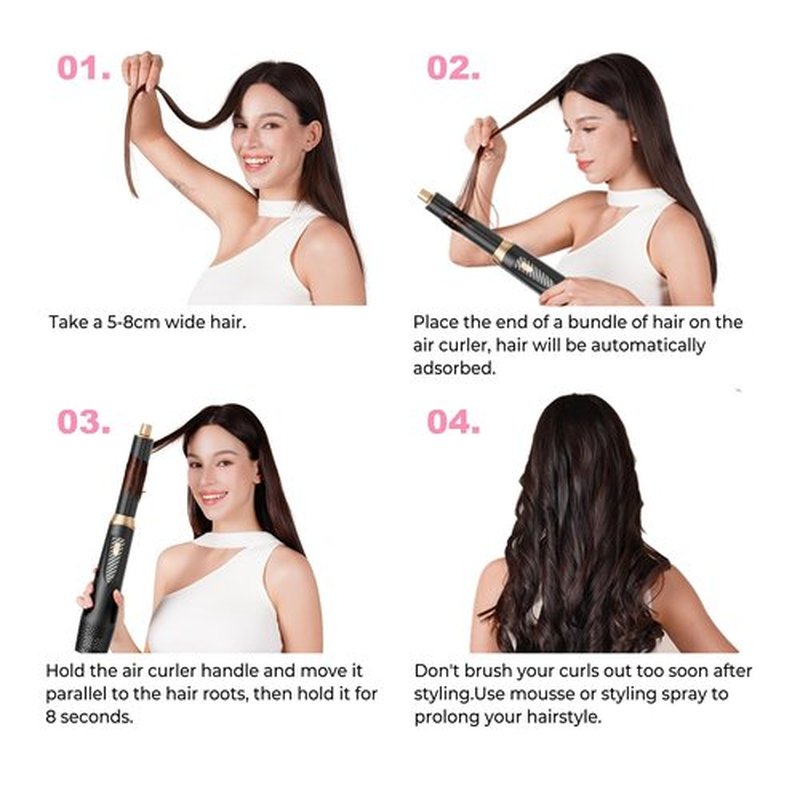 01.

Take a 5-8cm wide hair.

02.

Place the end of a bundle of hair on the air curler, hair will be automatically adsorbed.

03.

Hold the air curler handle and move it parallel to the hair roots, then hold it for 8 seconds.

04.

Don't brush your curls out too soon after styling.Use mousse or styling spray to prolong your hairstyle.