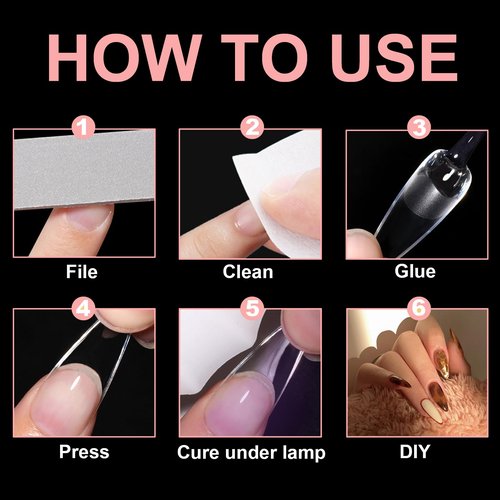 HOW TO USE

1
File

2
Clean

3
Glue

4
Press

5
Cure under lamp

6
DIY