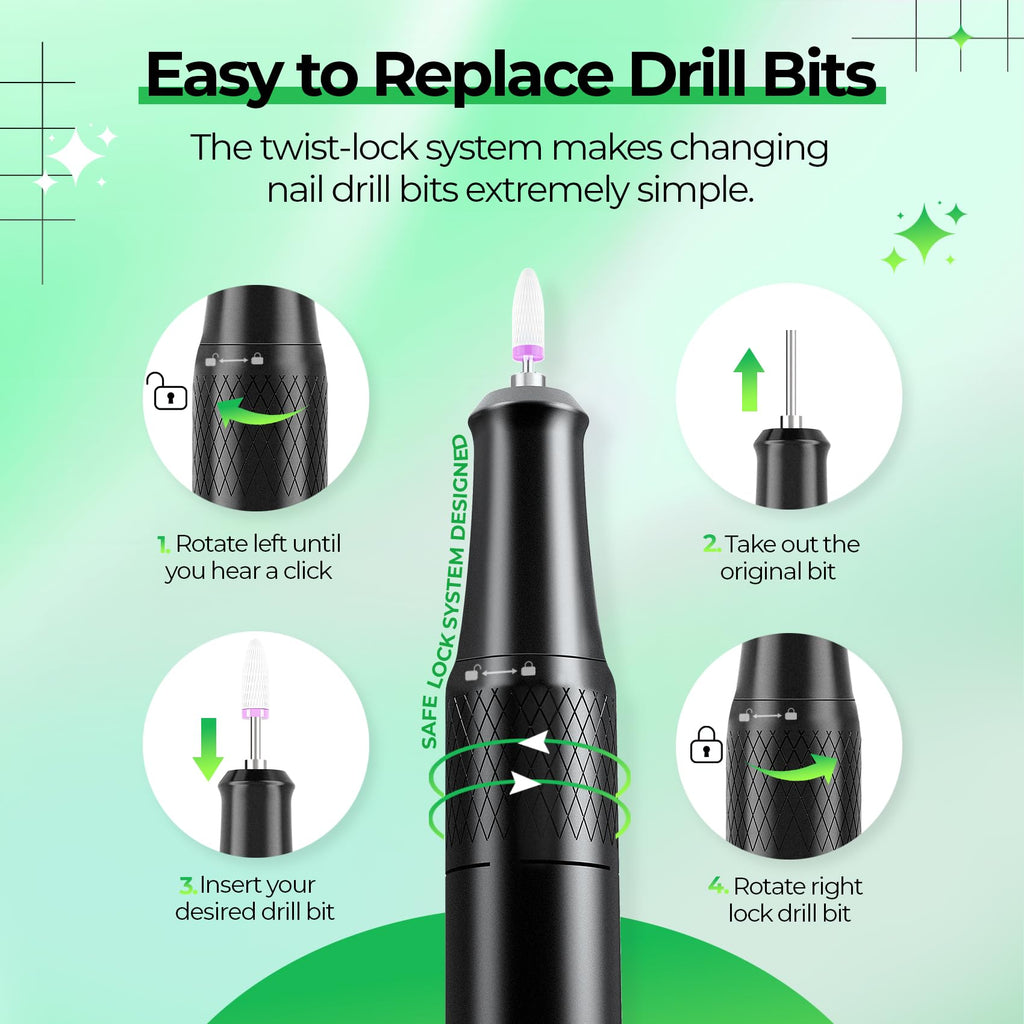 Easy to Replace Drill Bits

The twist-lock system makes changing nail drill bits extremely simple.

1. Rotate left until you hear a click

2. Take out the original bit

SAFE LOCK SYSTEM DESIGNED

3. Insert your desired drill bit

4. Rotate right lock drill bit