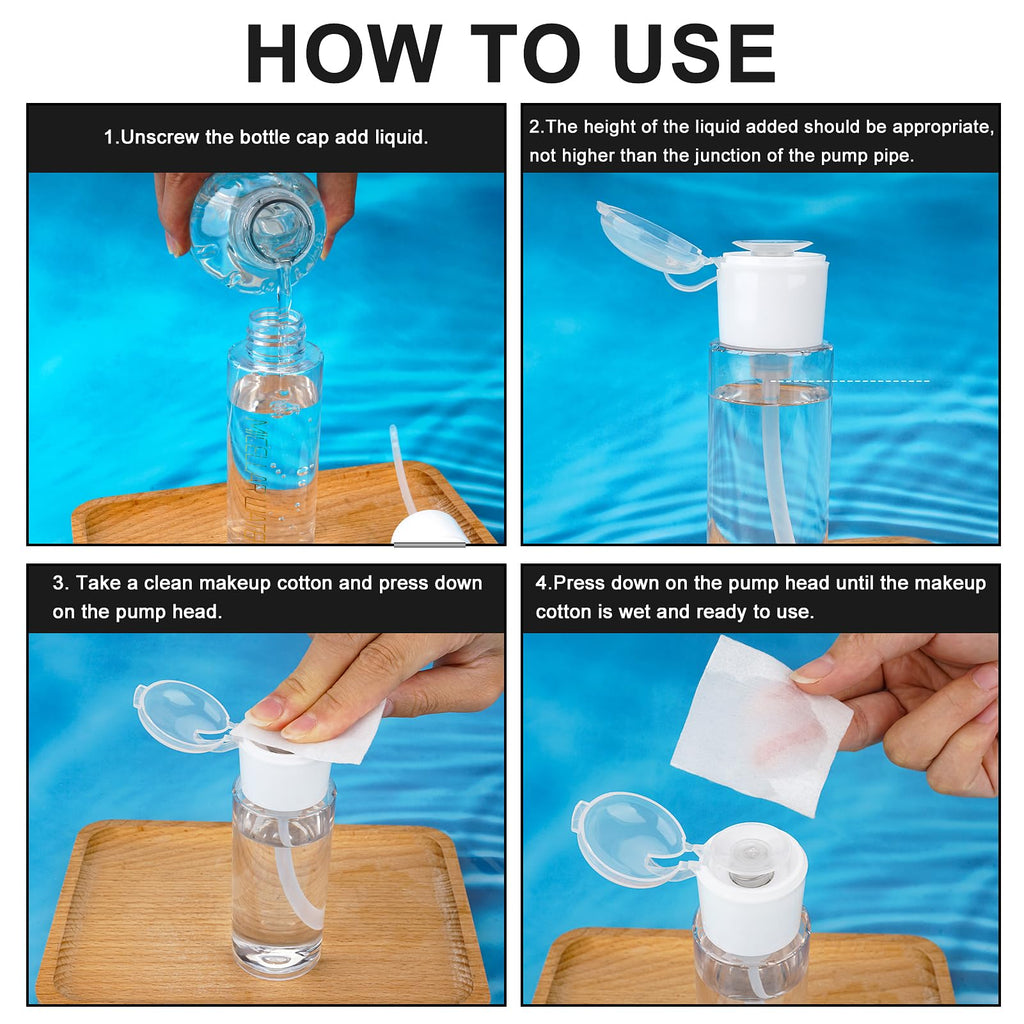 HOW TO USE

1.Unscrew the bottle cap add liquid.

2.The height of the liquid added should be appropriate, not higher than the junction of the pump pipe.

3. Take a clean makeup cotton and press down on the pump head.

4.Press down on the pump head until the makeup cotton is wet and ready to use.