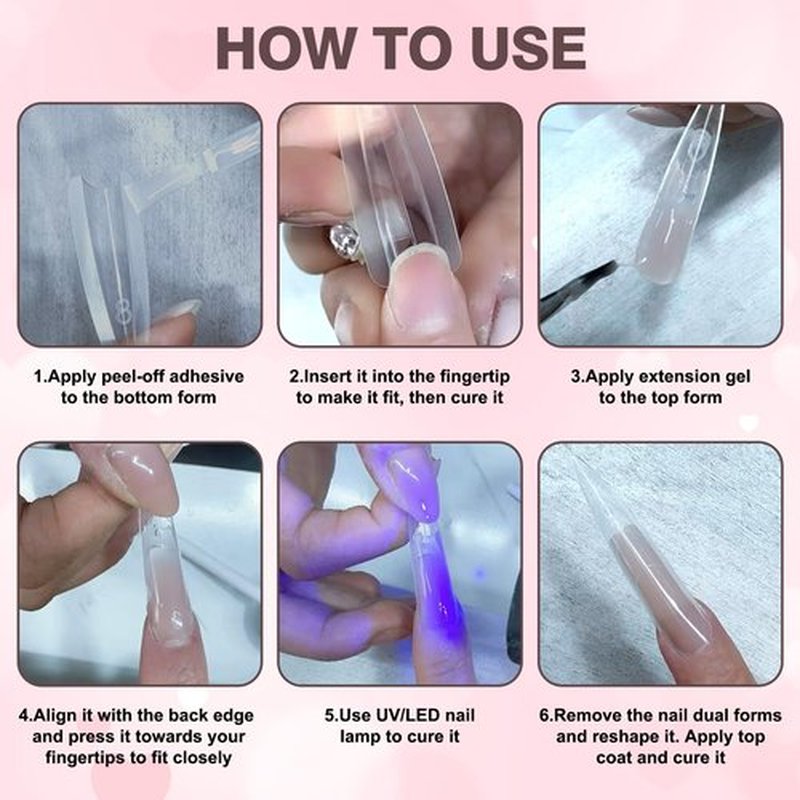 HOW TO USE

1.Apply peel-off adhesive to the bottom form

2.Insert it into the fingertip to make it fit, then cure it

3.Apply extension gel to the top form

4.Align it with the back edge and press it towards your fingertips to fit closely

5.Use UV/LED nail lamp to cure it

6.Remove the nail dual forms and reshape it. Apply top coat and cure it