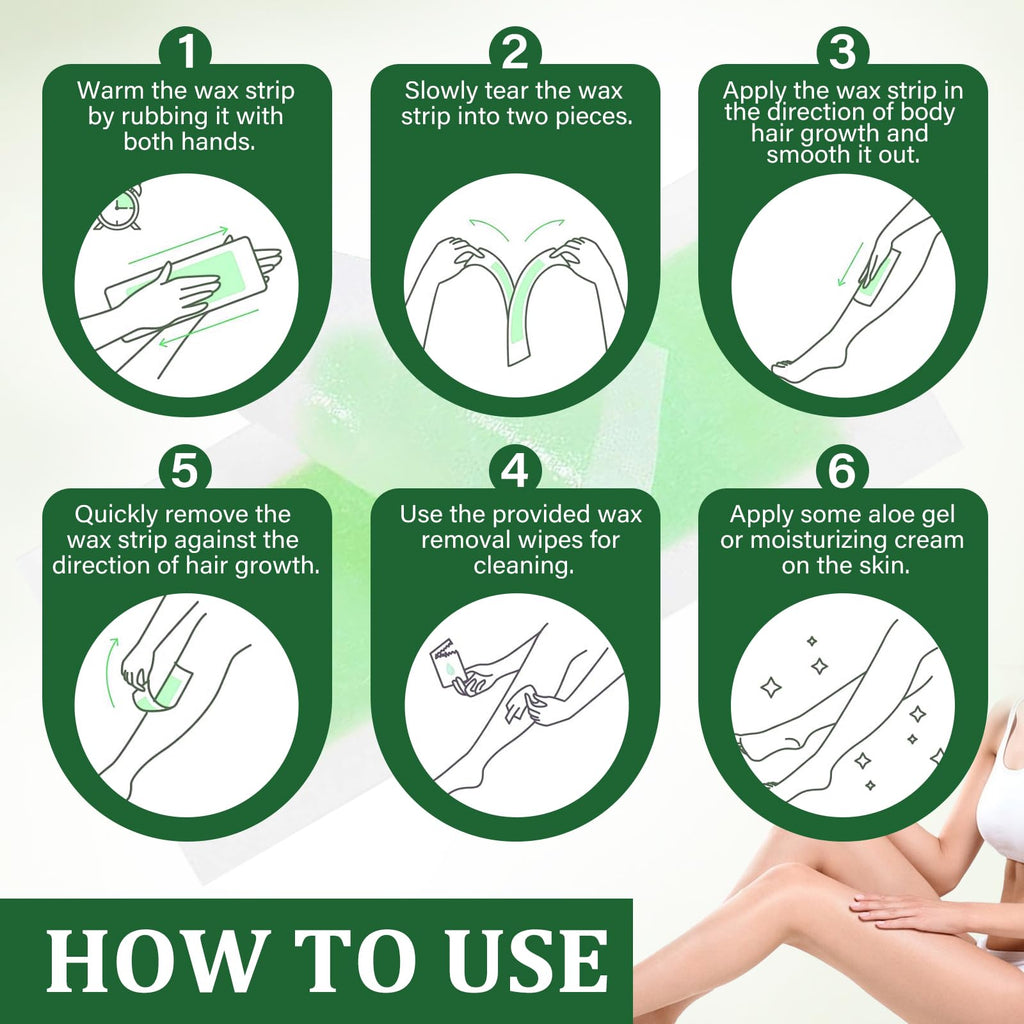 1
Warm the wax strip by rubbing it with both hands.

2
Slowly tear the wax strip into two pieces.

3
Apply the wax strip in the direction of body hair growth and smooth it out.

5
Quickly remove the wax strip against the direction of hair growth.

4
Use the provided wax removal wipes for cleaning.

6
Apply some aloe gel or moisturizing cream on the skin.

HOW TO USE