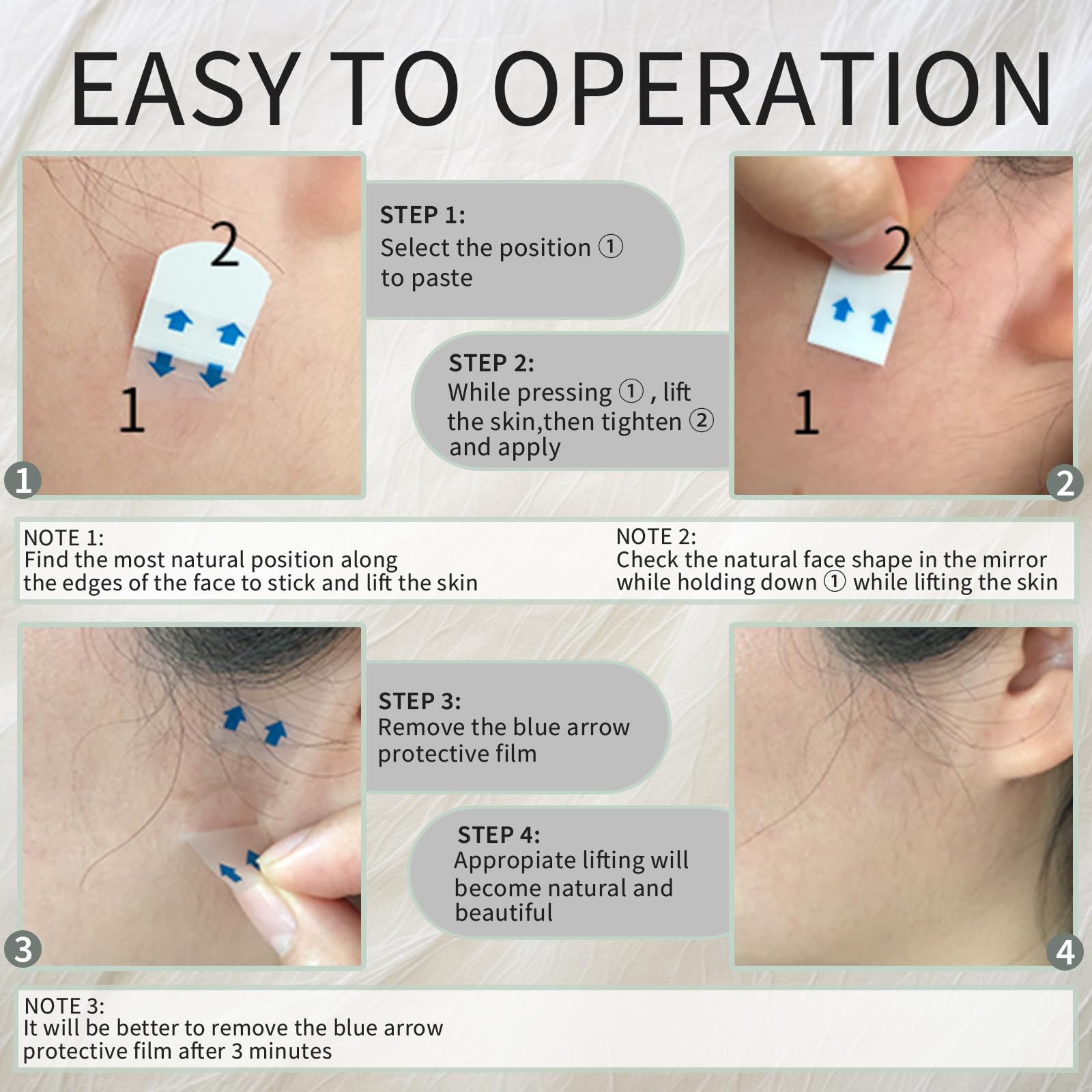 EASY TO OPERATION

2

1

1

STEP 1:
Select the position ① to paste

STEP 2:
While pressing ① , lift the skin,then tighten ② and apply

2

1

2

NOTE 1:
Find the most natural position along the edges of the face to stick and lift the skin

NOTE 2:
Check the natural face shape in the mirror while holding down ① while lifting the skin

3

STEP 3:
Remove the blue arrow protective film

STEP 4:
Appropiate lifting will become natural and beautiful

4

NOTE 3:
It will be better to remove the blue arrow protective film after 3 minutes