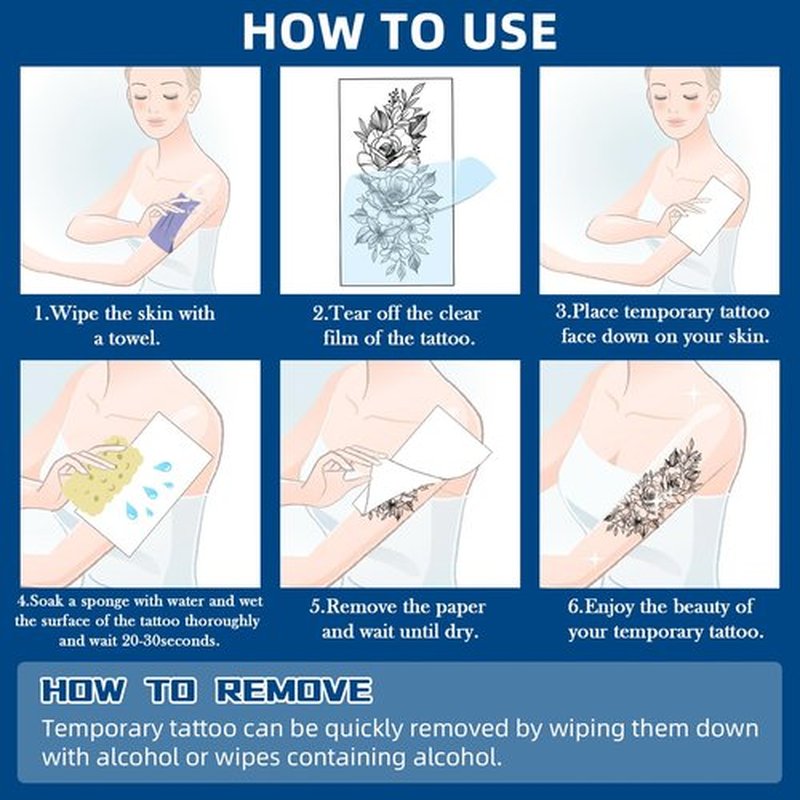 HOW TO USE

1.Wipe the skin with a towel.

2.Tear off the clear film of the tattoo.

3.Place temporary tattoo face down on your skin.

4.Soak a sponge with water and wet the surface of the tattoo thoroughly and wait 20-30seconds.

5.Remove the paper and wait until dry.

6.Enjoy the beauty of your temporary tattoo.

HOW TO REMOVE

Temporary tattoo can be quickly removed by wiping them down with alcohol or wipes containing alcohol.