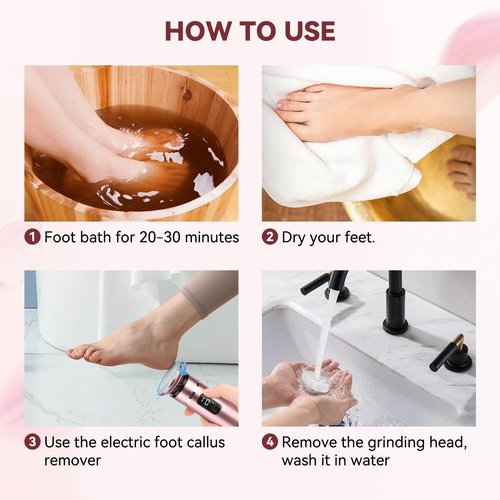 HOW TO USE

1 Foot bath for 20-30 minutes

2 Dry your feet.

3 Use the electric foot callus remover

4 Remove the grinding head, wash it in water