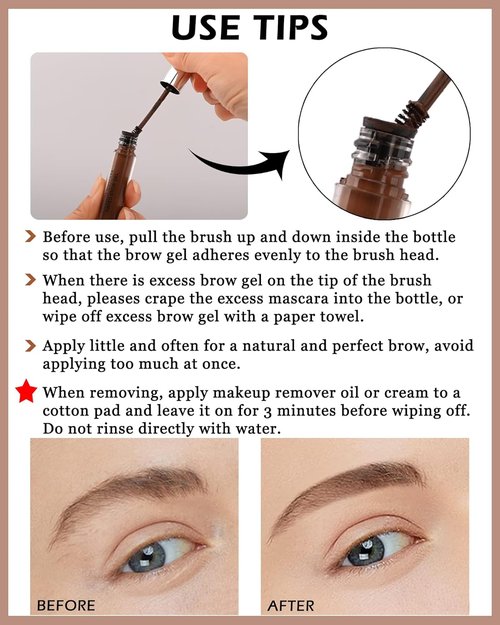 USE TIPS

Before use, pull the brush up and down inside the bottle so that the brow gel adheres evenly to the brush head.

When there is excess brow gel on the tip of the brush head, pleases crape the excess mascara into the bottle, or wipe off excess brow gel with a paper towel.

Apply little and often for a natural and perfect brow, avoid applying too much at once.

When removing, apply makeup remover oil or cream to a cotton pad and leave it on for 3 minutes before wiping off. Do not rinse directly with water.

BEFORE

AFTER