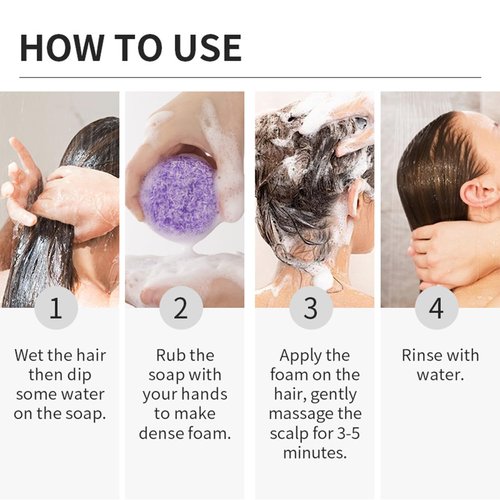 HOW TO USE

1

Wet the hair then dip some water on the soap.

2

Rub the soap with your hands to make dense foam.

3

Apply the foam on the hair, gently massage the scalp for 3-5 minutes.

4

Rinse with water.